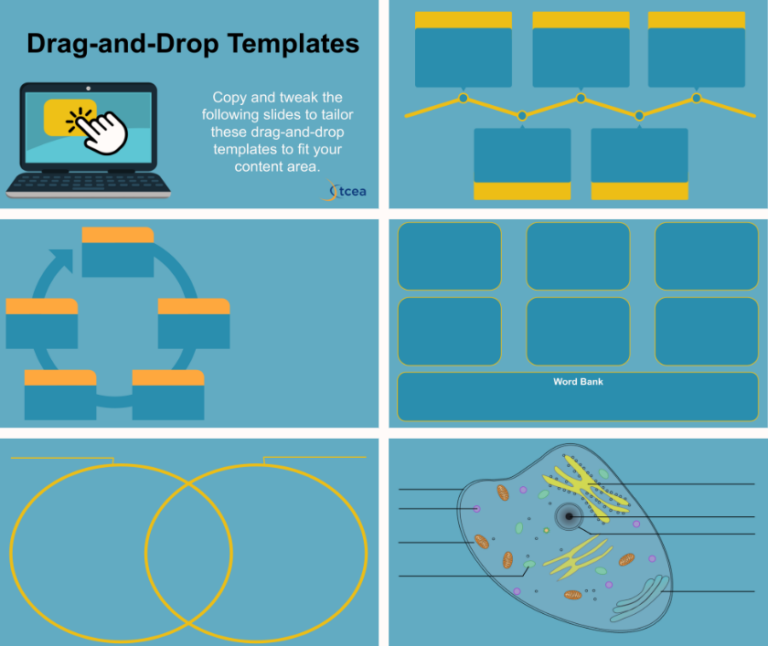 Drag-and-Drop Templates

Copy and tweak the following slides to tailor these drag-and-drop templates to fit your content area.

tcea

Word Bank