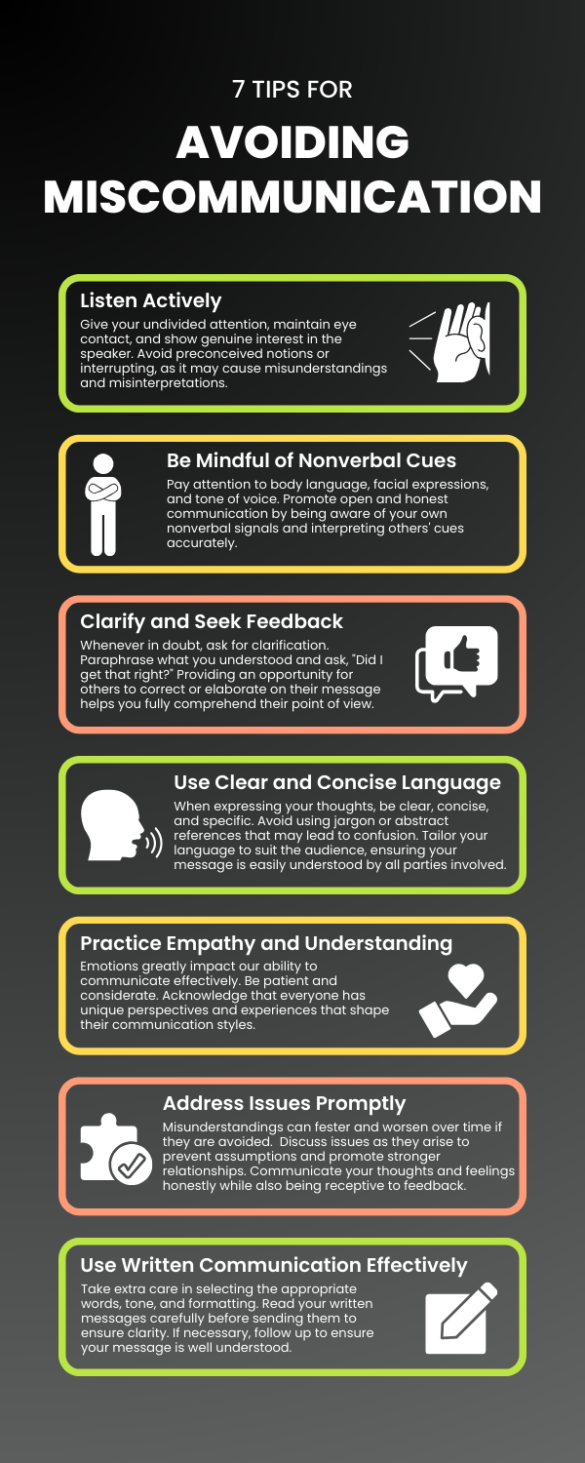 7 TIPS FOR

AVOIDING MISCOMMUNICATION

Listen Actively

Give your undivided attention, maintain eye contact, and show genuine interest in the speaker. Avoid preconceived notions or interrupting, as it may cause misunderstandings and misinterpretations.

Be Mindful of Nonverbal Cues

Pay attention to body language, facial expressions, and tone of voice. Promote open and honest communication by being aware of your own nonverbal signals and interpreting others' cues accurately.

Clarify and Seek Feedback

Whenever in doubt, ask for clarification. Paraphrase what you understood and ask, "Did I get that right?" Providing an opportunity for others to correct or elaborate on their message helps you fully comprehend their point of view.

Use Clear and Concise Language

When expressing your thoughts, be clear, concise, and specific. Avoid using jargon or abstract references that may lead to confusion. Tailor your language to suit the audience, ensuring your message is easily understood by all parties involved.

Practice Empathy and Understanding

Emotions greatly impact our ability to communicate effectively. Be patient and considerate. Acknowledge that everyone has unique perspectives and experiences that shape their communication styles.

Address Issues Promptly

Misunderstandings can fester and worsen over time if they are avoided. Discuss issues as they arise to prevent assumptions and promote stronger relationships. Communicate your thoughts and feelings honestly while also being receptive to feedback.

Use Written Communication Effectively

Take extra care in selecting the appropriate words, tone, and formatting. Read your written messages carefully before sending them to ensure clarity. If necessary, follow up to ensure your message is well understood.