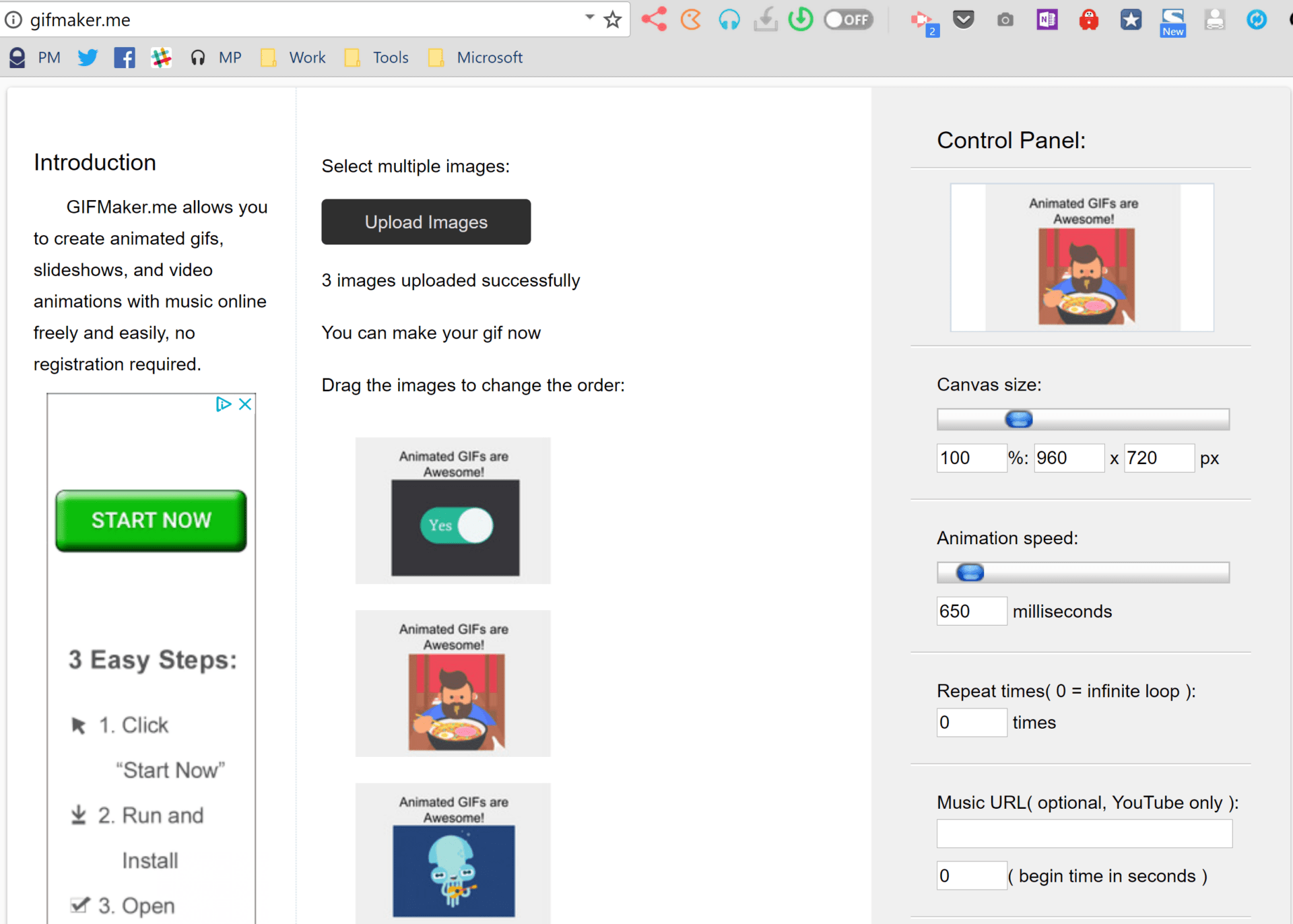 gifmaker.me

OFF

2

New

PM MP Work Tools Microsoft

Introduction

GIFMaker.me allows you to create animated gifs, slideshows, and video animations with music online freely and easily, no registration required.

START NOW

3 Easy Steps:

1. Click "Start Now"

2. Run and Install

3. Open

Select multiple images:

Upload Images

3 images uploaded successfully

You can make your gif now

Drag the images to change the order:

Animated GIFs are Awesome!

Yes

Animated GIFs are Awesome!

Animated GIFs are Awesome!

Control Panel:

Animated GIFs are Awesome!

Canvas size:

100 %: 960 x 720 px

Animation speed:

650 milliseconds

Repeat times( 0 = infinite loop ):

0 times

Music URL( optional, YouTube only ):

0 ( begin time in seconds )