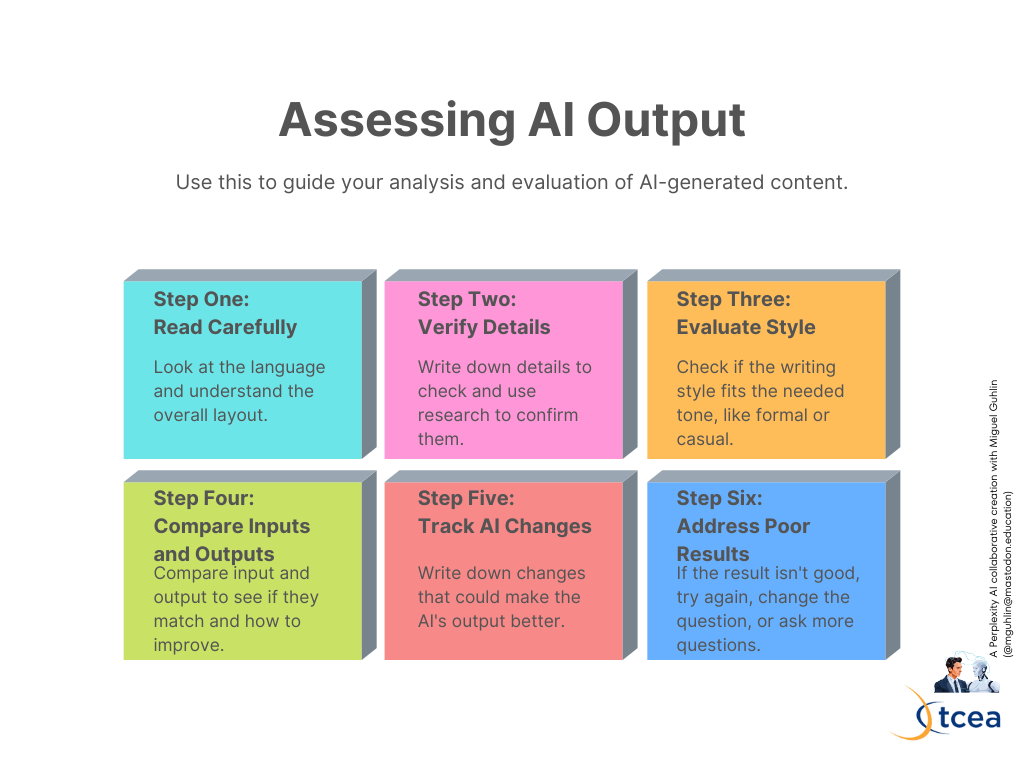 Assessing AI Output

Use this to guide your analysis and evaluation of AI-generated content.

Step One:
Read Carefully

Look at the language and understand the overall layout.

Step Two:
Verify Details

Write down details to check and use research to confirm them.

Step Three:
Evaluate Style

Check if the writing style fits the needed tone, like formal or casual.

Step Four:
Compare Inputs and Outputs

Compare input and output to see if they match and how to improve.

Step Five:
Track AI Changes

Write down changes that could make the AI's output better.

Step Six:
Address Poor Results

If the result isn't good, try again, change the question, or ask more questions.

A Perplexity AI collaborative creation with Miguel Guhlin (@mguhlin@mastodon.education)

tcea